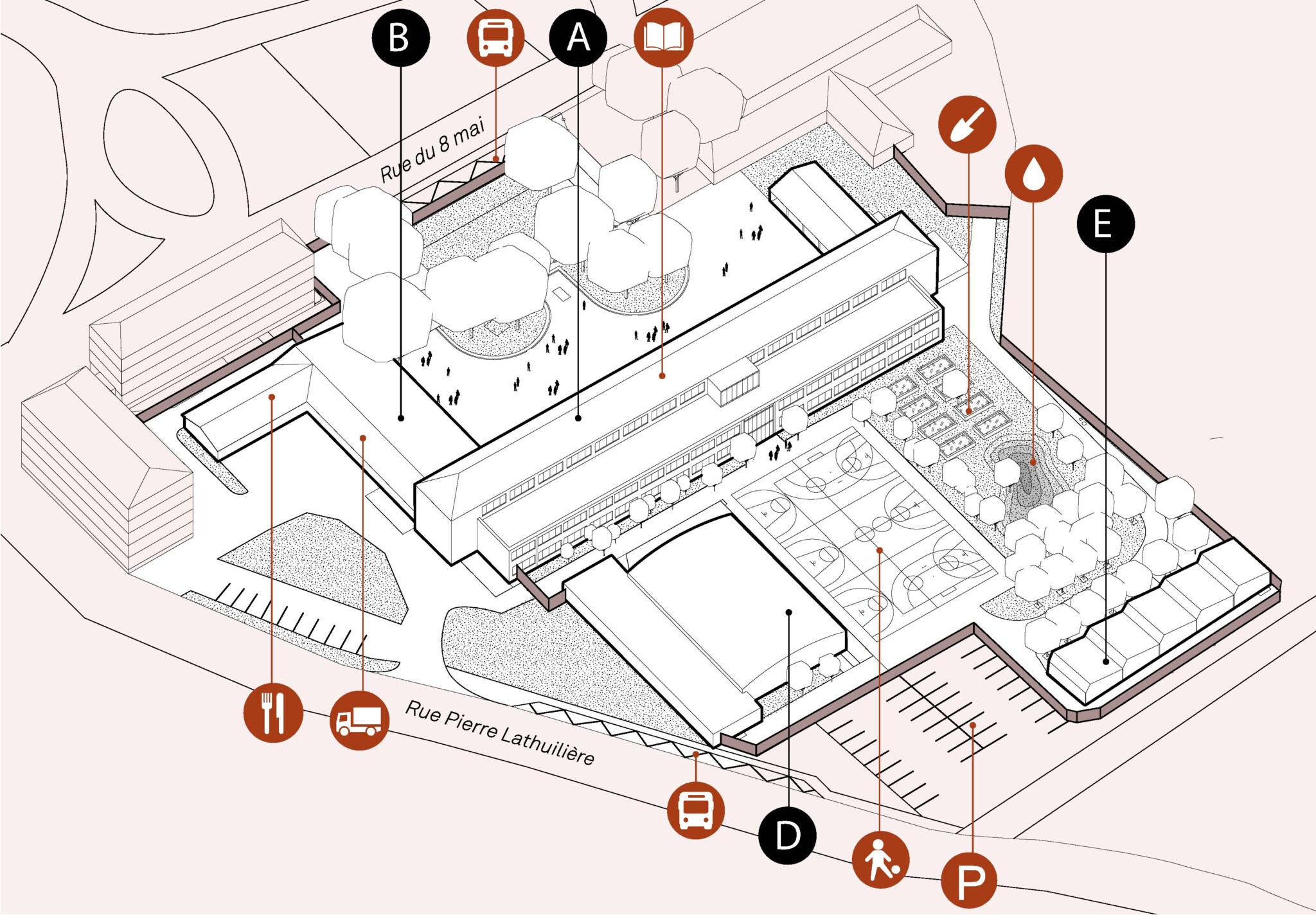 B

A

Rue du 8 mai

E

Rue Pierre Lathuilière

D

P